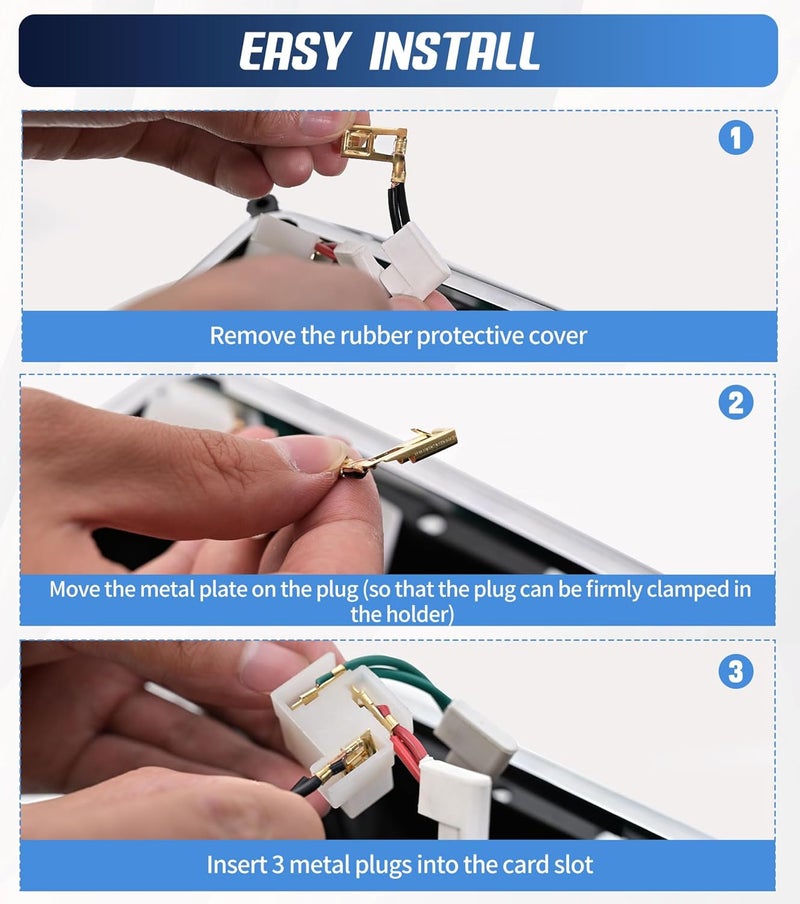 EASY INSTALL

1

Remove the rubber protective cover

2

Move the metal plate on the plug (so that the plug can be firmly clamped in the holder)

3

Insert 3 metal plugs into the card slot